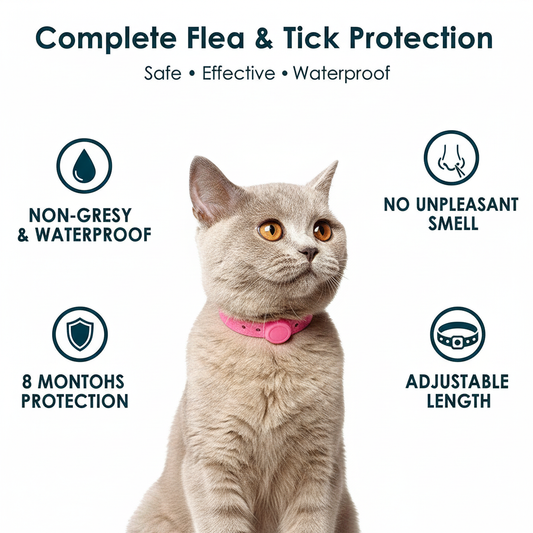 Complete Flea & Tick Protection

Safe • Effective • Waterproof

NON-GRESY & WATERPROOF

NO UNPLEASANT SMELL

8 MONTOHS PROTECTION

ADJUSTABLE LENGTH